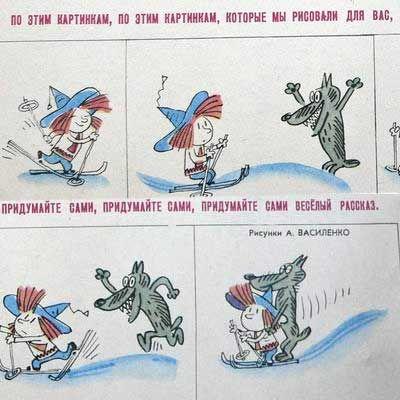 ПО ЭТИМ КАРТИНКАМ, ПО ЭТИМ КАРТИНКАМ, КОТОРЫЕ МЫ РИСОВАЛИ ДЛЯ ВАС,

ПРИДУМАЙТЕ САМИ, ПРИДУМАЙТЕ САМИ, ПРИДУМАЙТЕ САМИ ВЕСЁЛЫЙ РАССКАЗ.

Рисунки А. ВАСИЛЕНКО